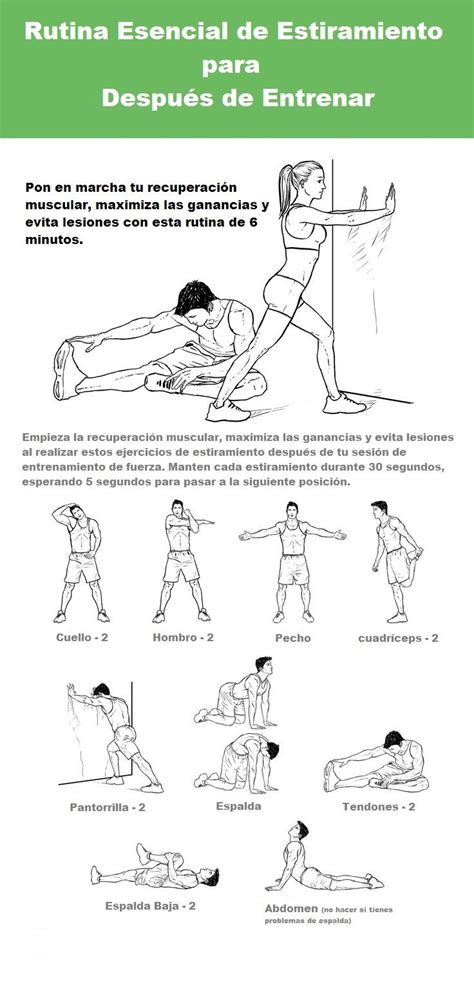 Rutina Esencial de Estiramiento para Después de Entrenar

Pon en marcha tu recuperación muscular, maximiza las ganancias y evita lesiones con esta rutina de 6 minutos.

Empieza la recuperación muscular, maximiza las ganancias y evita lesiones al realizar estos ejercicios de estiramiento después de tu sesión de entrenamiento de fuerza. Manten cada estiramiento durante 30 segundos, esperando 5 segundos para pasar a la siguiente posición.

Cuello - 2

Hombro - 2

Pecho

cuadríceps - 2

Pantorrilla - 2

Espalda

Tendones - 2

Espalda Baja - 2

Abdomen (no hacer si tienes problemas de espalda)