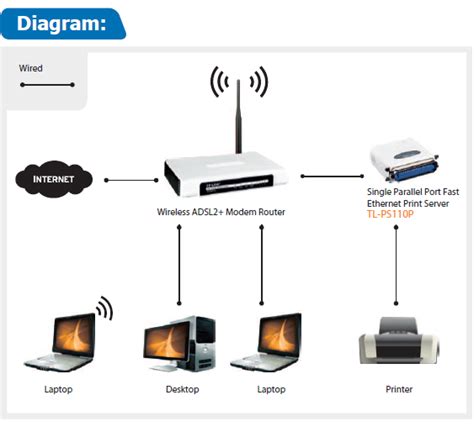 Diagram:

Wired

INTERNET

Wireless ADSL2+ Modem Router

Single Parallel Port Fast Ethernet Print Server
TL-PS110P

Laptop

Desktop

Laptop

Printer