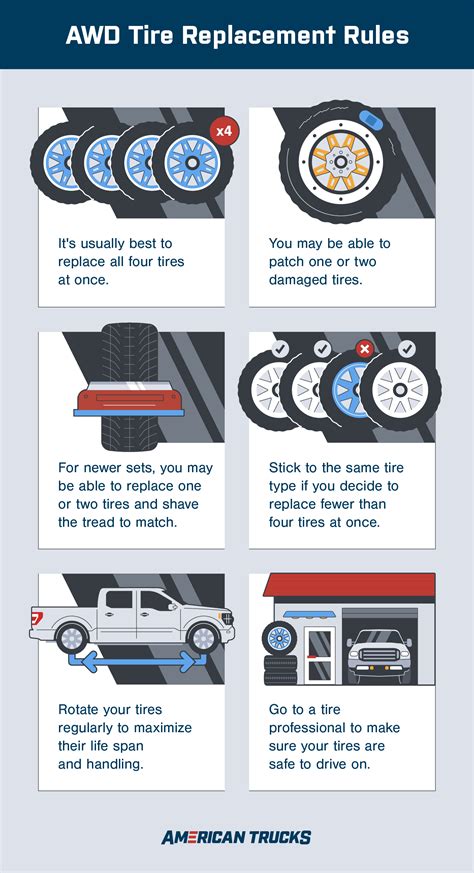 AWD Tire Replacement Rules

x4

It's usually best to replace all four tires at once.

You may be able to patch one or two damaged tires.

For newer sets, you may be able to replace one or two tires and shave the tread to match.

Stick to the same tire type if you decide to replace fewer than four tires at once.

Rotate your tires regularly to maximize their life span and handling.

Go to a tire professional to make sure your tires are safe to drive on.

AMERICAN TRUCKS