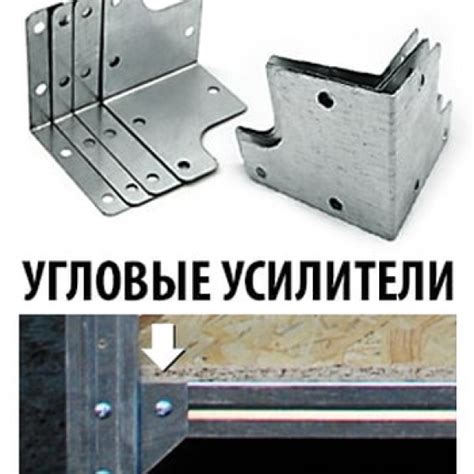 УГЛОВЫЕ УСИЛИТЕЛИ