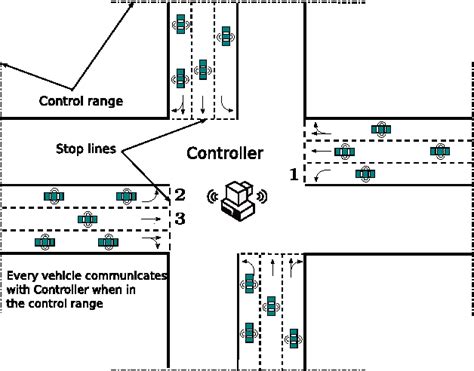 Control range

Stop lines

Controller

1

2

3

Every vehicle communicates with Controller when in the control range