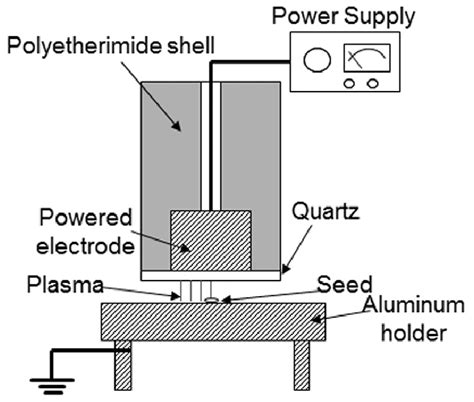 Power Supply
Polyetherimide shell
Powered electrode
Quartz
Plasma
Seed
Aluminum holder