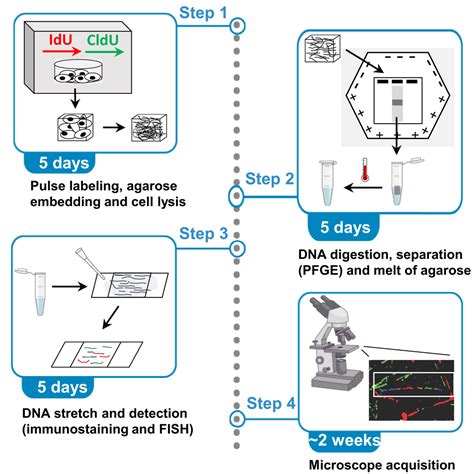 Step 1

IdU CldU

5 days

Pulse labeling, agarose embedding and cell lysis

Step 2

5 days

DNA digestion, separation (PFGE) and melt of agarose

Step 3

5 days

DNA stretch and detection (immunostaining and FISH)

Step 4

~2 weeks

Microscope acquisition