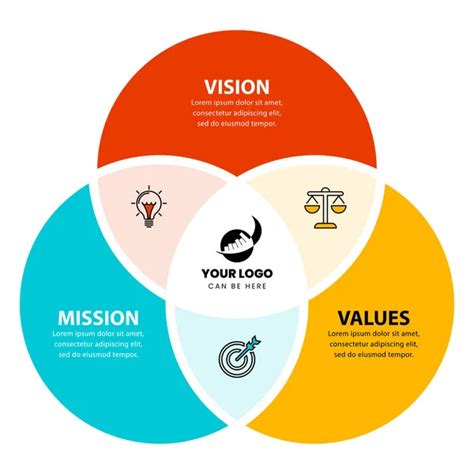 VISION
Lorem ipsum dolor sit amet, consectetur adipiscing elit, sed do eiusmod tempor.

YOUR LOGO
CAN BE HERE

MISSION
Lorem ipsum dolor sit amet, consectetur adipiscing elit, sed do eiusmod tempor.

VALUES
Lorem ipsum dolor sit amet, consectetur adipiscing elit, sed do eiusmod tempor.