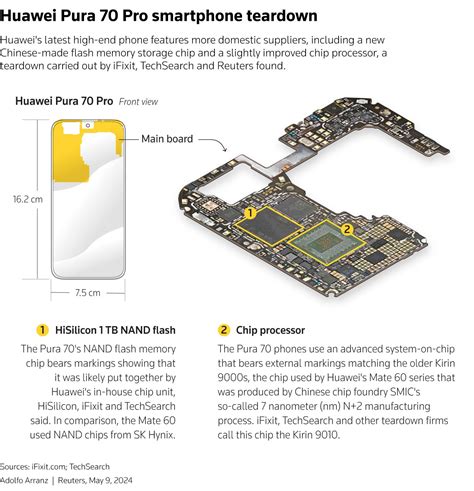 Huawei Pura 70 Pro smartphone teardown

Huawei's latest high-end phone features more domestic suppliers, including a new Chinese-made flash memory storage chip and a slightly improved chip processor, a teardown carried out by iFixit, TechSearch and Reuters found.

Huawei Pura 70 Pro Front view

Main board

16.2 cm

7.5 cm

1

2

1 HiSilicon 1 TB NAND flash

The Pura 70's NAND flash memory chip bears markings showing that it was likely put together by Huawei's in-house chip unit, HiSilicon, iFixit and TechSearch said. In comparison, the Mate 60 used NAND chips from SK Hynix.

2 Chip processor

The Pura 70 phones use an advanced system-on-chip that bears external markings matching the older Kirin 9000s, the chip used by Huawei's Mate 60 series that was produced by Chinese chip foundry SMIC's so-called 7 nanometer (nm) N+2 manufacturing process. iFixit, TechSearch and other teardown firms call this chip the Kirin 9010.

Sources: iFixit.com; TechSearch

Adolfo Arranz | Reuters, May 9, 2024