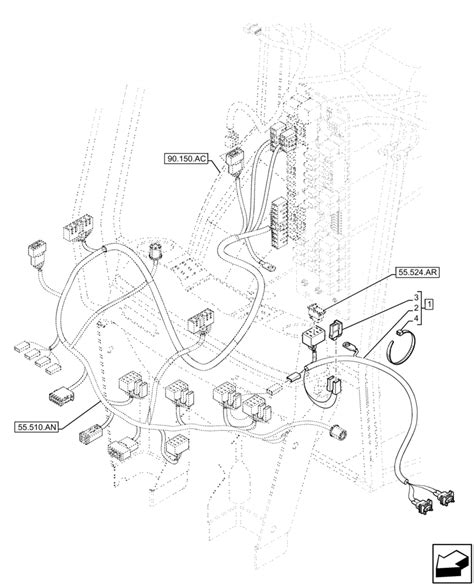 90.150.AC

55.524.AR

3
2
4

1

55.510.AN