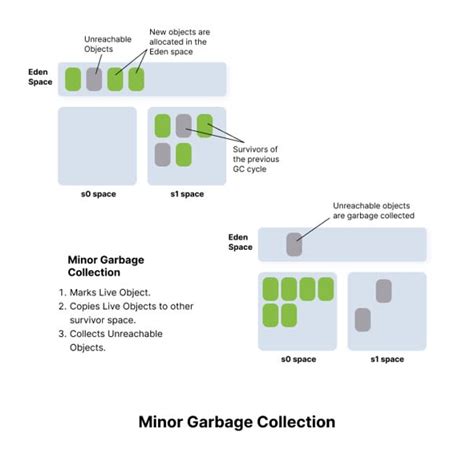 Unreachable Objects

New objects are allocated in the Eden space

Eden Space

Survivors of the previous GC cycle

s0 space

s1 space

Unreachable objects are garbage collected

Eden Space

Minor Garbage Collection

1. Marks Live Object.
2. Copies Live Objects to other survivor space.
3. Collects Unreachable Objects.

s0 space

s1 space

Minor Garbage Collection