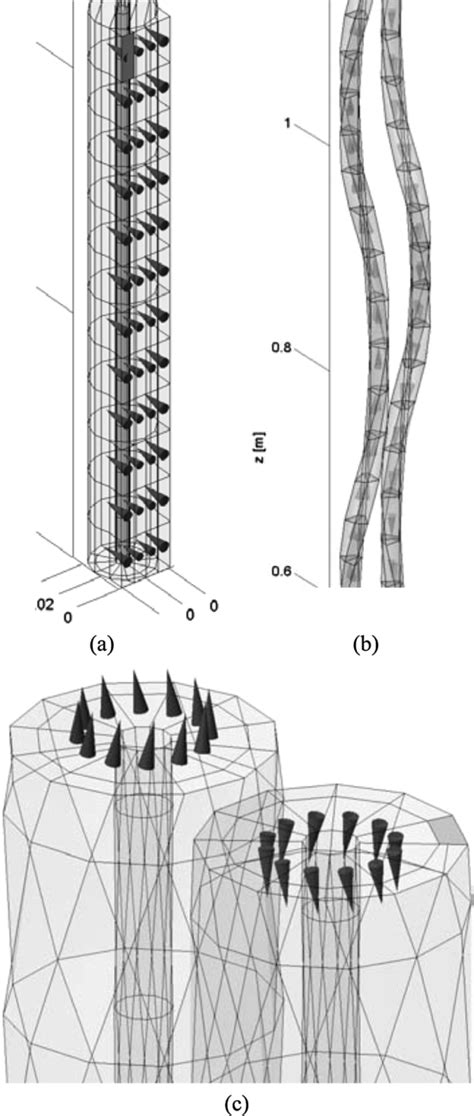 .02
0
0
0
(a)
1
0.8
z [m]
0.6
(b)
(c)