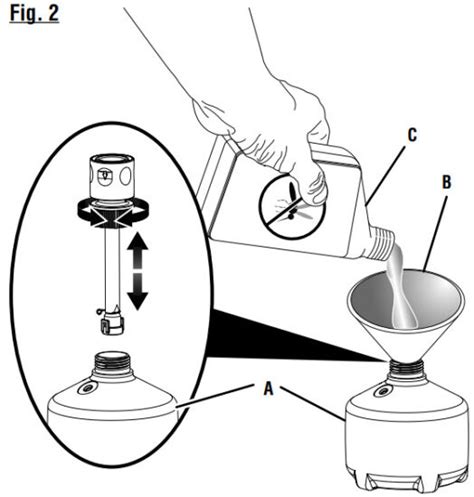 Fig. 2

C

B

A