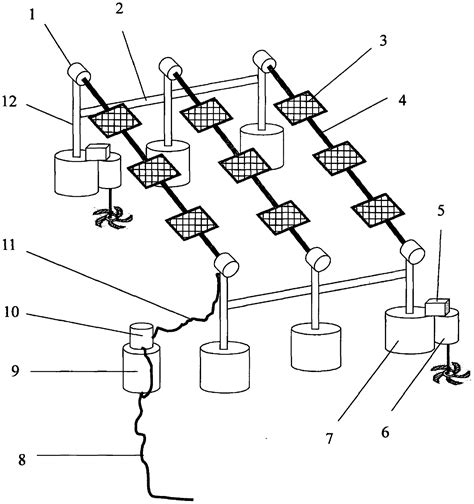 1
2
3
12
4
5
11
10
9
7
6
8