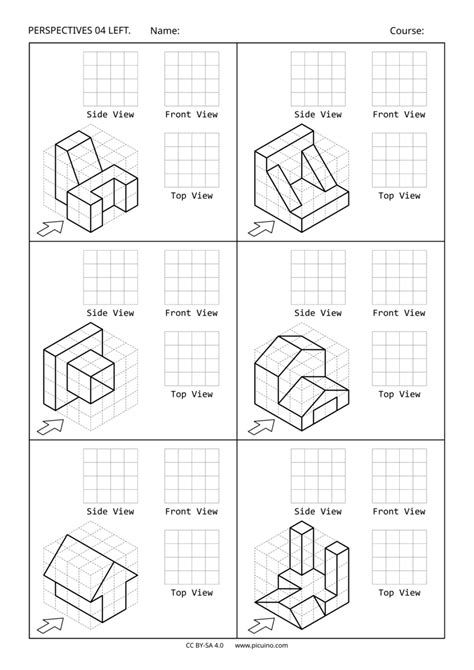 PERSPECTIVES 04 LEFT. Name: Course:

Side View Front View
Top View

Side View Front View
Top View

Side View Front View
Top View

Side View Front View
Top View

Side View Front View
Top View

Side View Front View
Top View

CC BY-SA 4.0 www.picuino.com