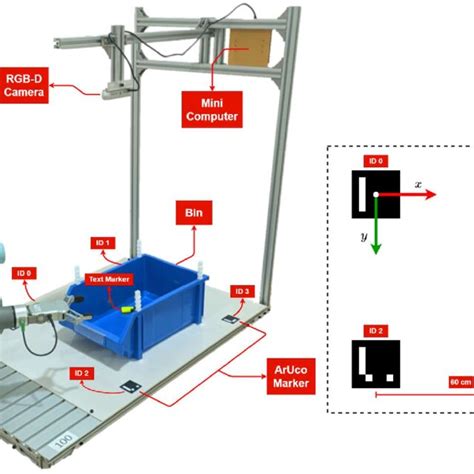 RGB-D Camera

Mini Computer

Bin

ID 1

ID 0

Text Marker

ID 3

ID 2

ArUco Marker

100

ID 0

$x$

$y$

ID 2

60 cm