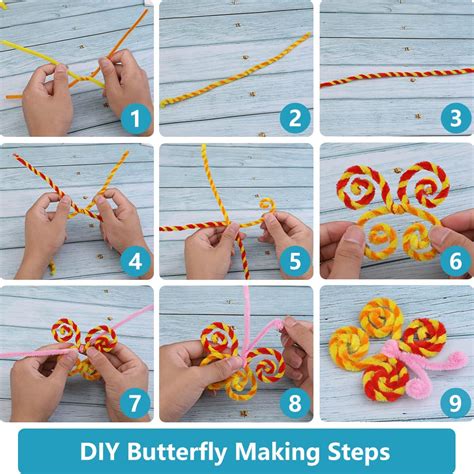 1
2
3
4
5
6
7
8
9
DIY Butterfly Making Steps