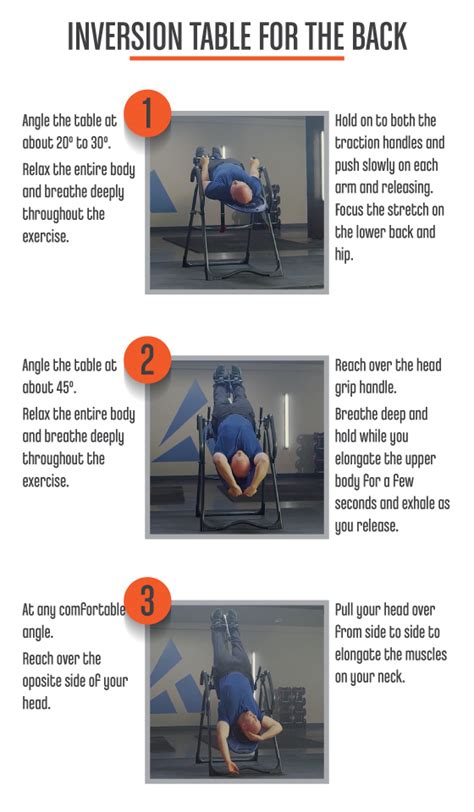 INVERSION TABLE FOR THE BACK

1

Angle the table at about 20° to 30°.

Relax the entire body and breathe deeply throughout the exercise.

Hold on to both the traction handles and push slowly on each arm and releasing.

Focus the stretch on the lower back and hip.

2

Angle the table at about 45°.

Relax the entire body and breathe deeply throughout the exercise.

Reach over the head grip handle.

Breathe deep and hold while you elongate the upper body for a few seconds and exhale as you release.

3

At any comfortable angle.

Reach over the oposite side of your head.

Pull your head over from side to side to elongate the muscles on your neck.