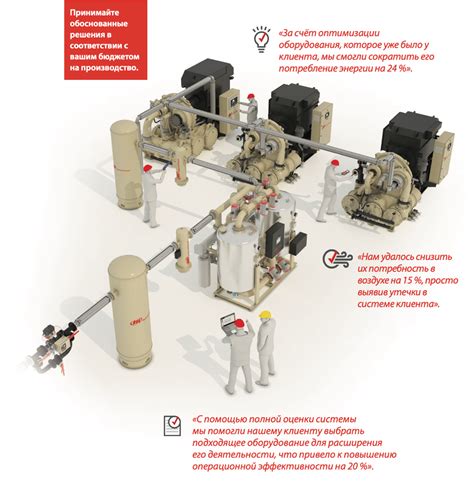 Принимайте обоснованные решения в соответствии с вашим бюджетом на производство.

«За счёт оптимизации оборудования, которое уже было у клиента, мы смогли сократить его потребление энергии на 24 %».

«Нам удалось снизить их потребность в воздухе на 15 %, просто выявив утечки в системе клиента».

«С помощью полной оценки системы мы помогли нашему клиенту выбрать подходящее оборудование для расширения его деятельности, что привело к повышению операционной эффективности на 20 %».