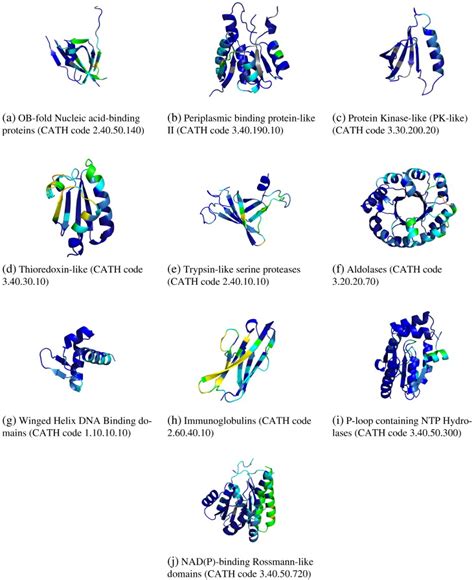 (a) OB-fold Nucleic acid-binding proteins (CATH code 2.40.50.140)

(b) Periplasmic binding protein-like II (CATH code 3.40.190.10)

(c) Protein Kinase-like (PK-like) (CATH code 3.30.200.20)

(d) Thioredoxin-like (CATH code 3.40.30.10)

(e) Trypsin-like serine proteases (CATH code 2.40.10.10)

(f) Aldolases (CATH code 3.20.20.70)

(g) Winged Helix DNA Binding domains (CATH code 1.10.10.10)

(h) Immunoglobulins (CATH code 2.60.40.10)

(i) P-loop containing NTP Hydrolases (CATH code 3.40.50.300)

(j) NAD(P)-binding Rossmann-like domains (CATH code 3.40.50.720)