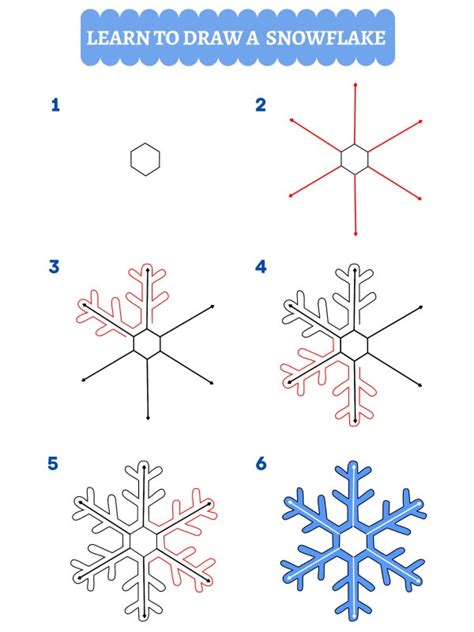 LEARN TO DRAW A SNOWFLAKE

1

2

3

4

5

6