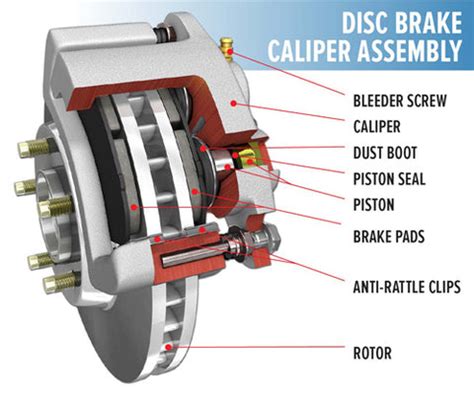 DISC BRAKE
CALIPER ASSEMBLY

BLEEDER SCREW
CALIPER
DUST BOOT
PISTON SEAL
PISTON
BRAKE PADS
ANTI-RATTLE CLIPS
ROTOR