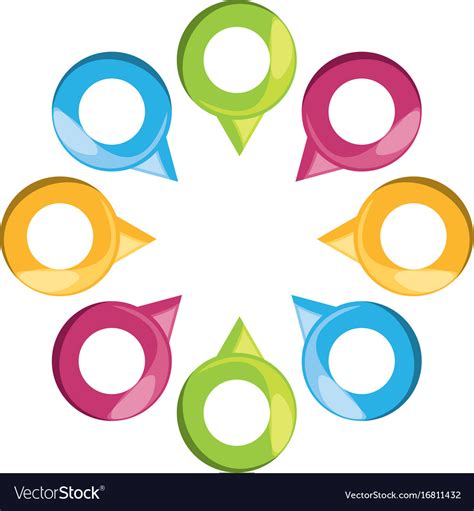 VectorStock®

VectorStock.com/16811432