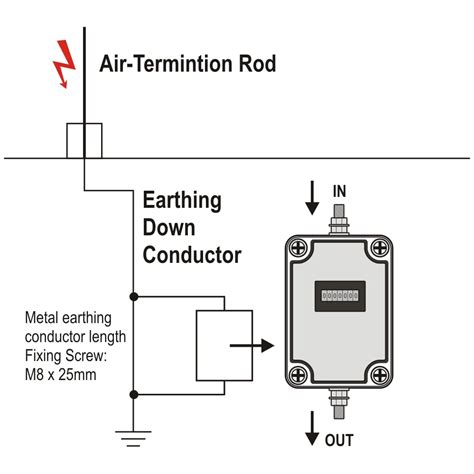 Air-Termintion Rod

Earthing Down Conductor

IN

Metal earthing conductor length Fixing Screw: M8 x 25mm

0000000

OUT