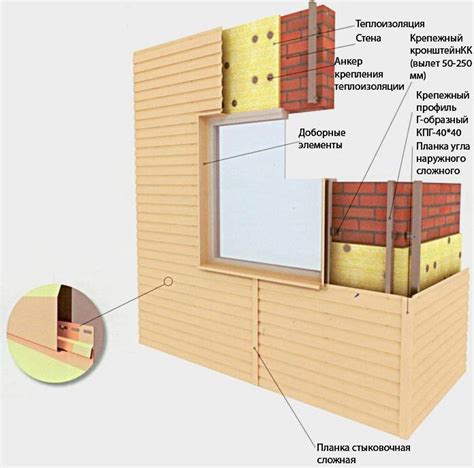 Теплоизоляция

Стена

Анкер крепления теплоизоляции

Крепежный кронштейнКК (вылет 50-250 мм)

Крепежный профиль Г-образный КПГ-40*40

Планка угла наружного сложного

Доборные элементы

Планка стыковочная сложная