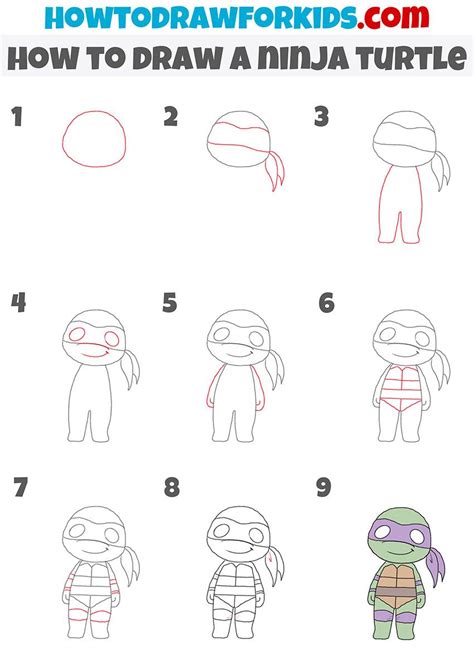 HOWTODRAWFORKIDS.com

HOW TO DRAW A NINJA TURTLE

1

2

3

4

5

6

7

8

9