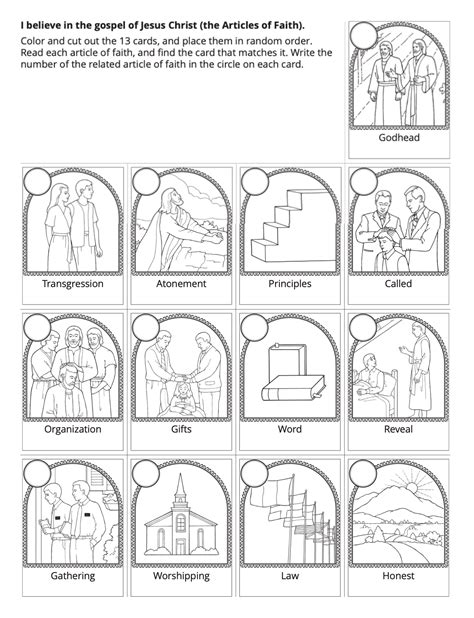 I believe in the gospel of Jesus Christ (the Articles of Faith).

Color and cut out the 13 cards, and place them in random order. Read each article of faith, and find the card that matches it. Write the number of the related article of faith in the circle on each card.

Godhead

Transgression

Atonement

Principles

Called

Organization

Gifts

Word

Reveal

Gathering

Worshipping

Law

Honest