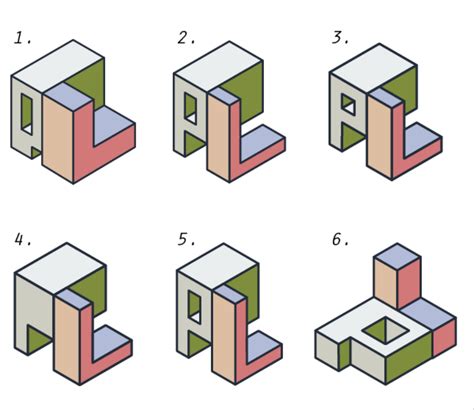 1.

2.

3.

4.

5.

6.