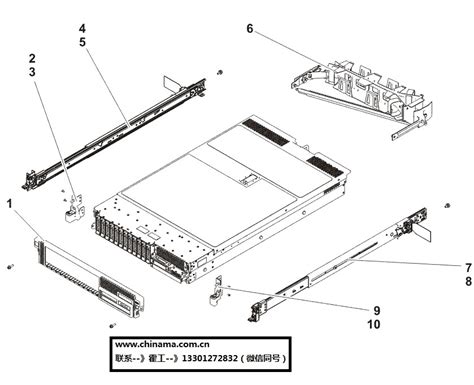 4
5
6
2
3
1
7
8
9
10

www.chinama.com.cn
联系--》霍工--》13301272832（微信同号）