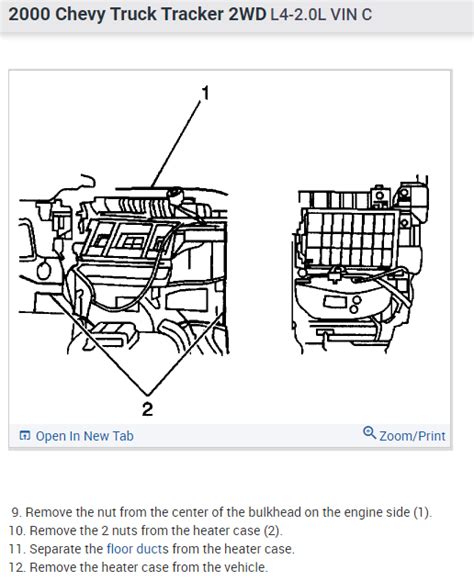 2000 Chevy Truck Tracker 2WD L4-2.0L VIN C

1

2

Open In New Tab

Zoom/Print

9. Remove the nut from the center of the bulkhead on the engine side (1).
10. Remove the 2 nuts from the heater case (2).
11. Separate the floor ducts from the heater case.
12. Remove the heater case from the vehicle.