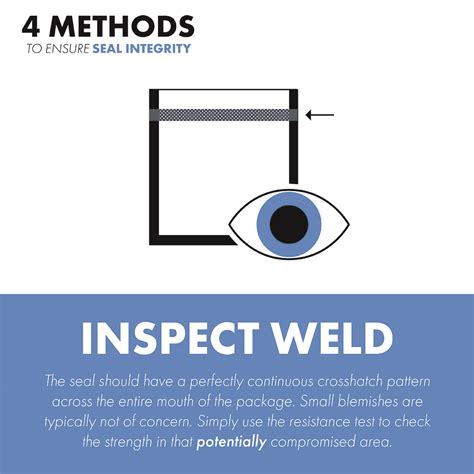 4 METHODS
TO ENSURE SEAL INTEGRITY

INSPECT WELD

The seal should have a perfectly continuous crosshatch pattern across the entire mouth of the package. Small blemishes are typically not of concern. Simply use the resistance test to check the strength in that potentially compromised area.