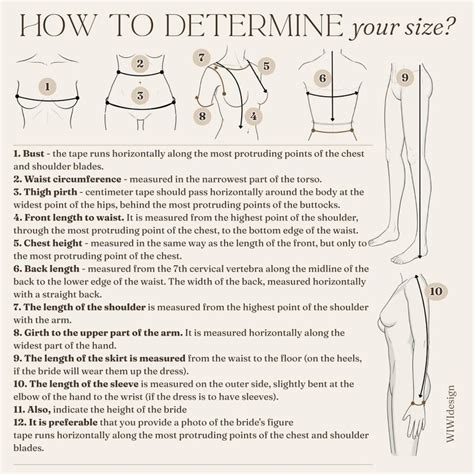 HOW TO DETERMINE your size?

1

2

3

7

5

8

4

6

9

10

1. Bust - the tape runs horizontally along the most protruding points of the chest and shoulder blades.
2. Waist circumference - measured in the narrowest part of the torso.
3. Thigh pirth - centimeter tape should pass horizontally around the body at the widest point of the hips, behind the most protruding points of the buttocks.
4. Front length to waist. It is measured from the highest point of the shoulder, through the most protruding point of the chest, to the bottom edge of the waist.
5. Chest height - measured in the same way as the length of the front, but only to the most protruding point of the chest.
6. Back length - measured from the 7th cervical vertebra along the midline of the back to the lower edge of the waist. The width of the back, measured horizontally with a straight back.
7. The length of the shoulder is measured from the highest point of the shoulder with the arm.
8. Girth to the upper part of the arm. It is measured horizontally along the widest part of the hand.
9. The length of the skirt is measured from the waist to the floor (on the heels, if the bride will wear them up the dress).
10. The length of the sleeve is measured on the outer side, slightly bent at the elbow of the hand to the wrist (if the dress is to have sleeves).
11. Also, indicate the height of the bride
12. It is preferable that you provide a photo of the bride's figure tape runs horizontally along the most protruding points of the chest and shoulder blades.

WIWIdesign