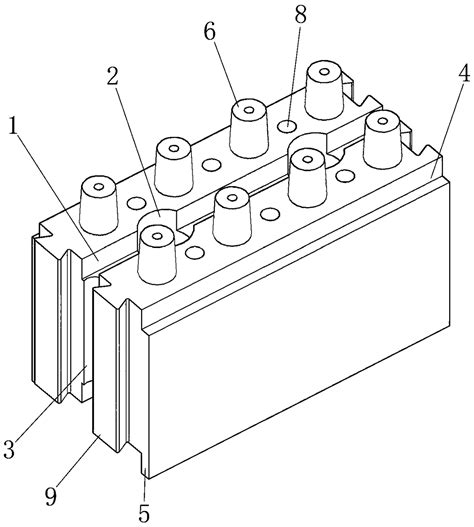 8
6
2
4
1
3
9
5