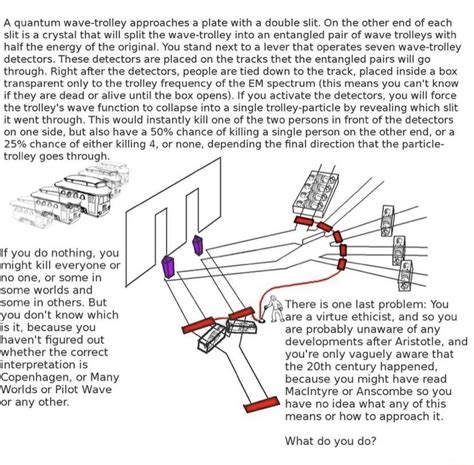 A quantum wave-trolley approaches a plate with a double slit. On the other end of each slit is a crystal that will split the wave-trolley into an entangled pair of wave trolleys with half the energy of the original. You stand next to a lever that operates seven wave-trolley detectors. These detectors are placed on the tracks thet the entangled pairs will go through. Right after the detectors, people are tied down to the track, placed inside a box transparent only to the trolley frequency of the EM spectrum (this means you can't know if they are dead or alive until the box opens). If you activate the detectors, you will force the trolley's wave function to collapse into a single trolley-particle by revealing which slit it went through. This would instantly kill one of the two persons in front of the detectors on one side, but also have a 50% chance of killing a single person on the other end, or a 25% chance of either killing 4, or none, depending the final direction that the particle-trolley goes through.

If you do nothing, you might kill everyone or no one, or some in some worlds and some in others. But you don't know which is it, because you haven't figured out whether the correct interpretation is Copenhagen, or Many Worlds or Pilot Wave or any other.

There is one last problem: You are a virtue ethicist, and so you are probably unaware of any developments after Aristotle, and you're only vaguely aware that the 20th century happened, because you might have read MacIntyre or Anscombe so you have no idea what any of this means or how to approach it.

What do you do?