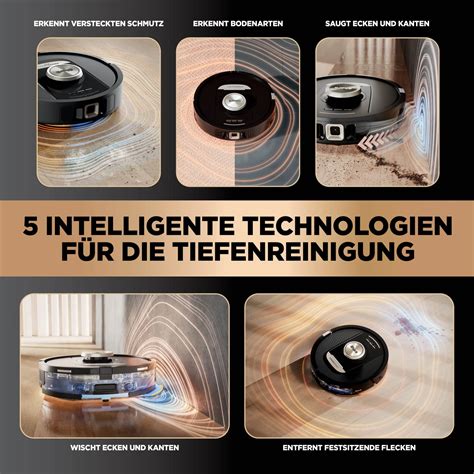 ERKENNT VERSTECKTEN SCHMUTZ

ERKENNT BODENARTEN

SAUGT ECKEN UND KANTEN

5 INTELLIGENTE TECHNOLOGIEN FÜR DIE TIEFENREINIGUNG

WISCHT ECKEN UND KANTEN

ENTFERNT FESTSITZENDE FLECKEN