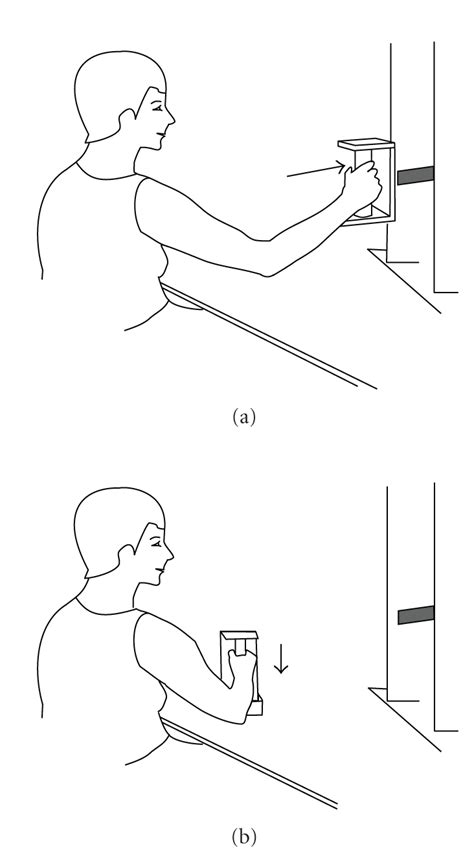 (a)

(b)