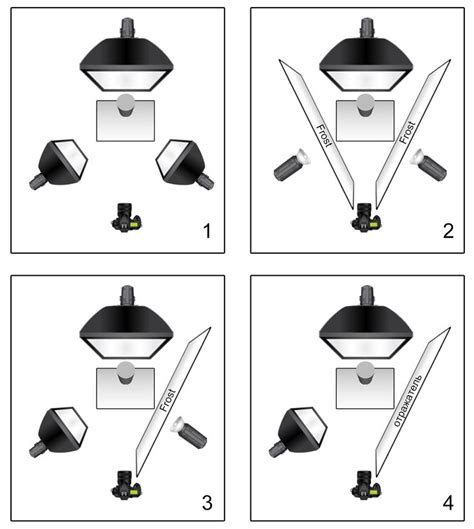 1

Frost
Frost
2

Frost
3

отражатель
4