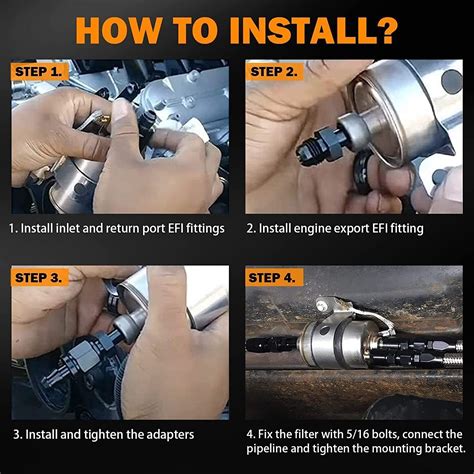 HOW TO INSTALL?

STEP 1.

1. Install inlet and return port EFI fittings

STEP 2.

2. Install engine export EFI fitting

STEP 3.

3. Install and tighten the adapters

STEP 4.

4. Fix the filter with 5/16 bolts, connect the pipeline and tighten the mounting bracket.