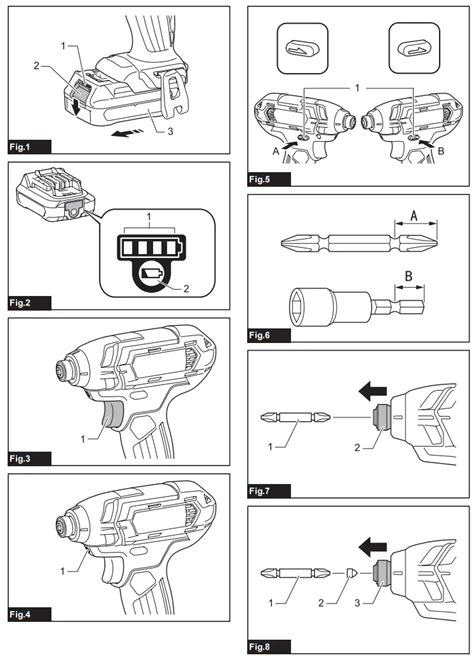 1
2
3
Fig.1

1
2
Fig.2

1
Fig.3

1
Fig.4

1
A
B
Fig.5

A
B
Fig.6

1
2
Fig.7

1
2
3
Fig.8