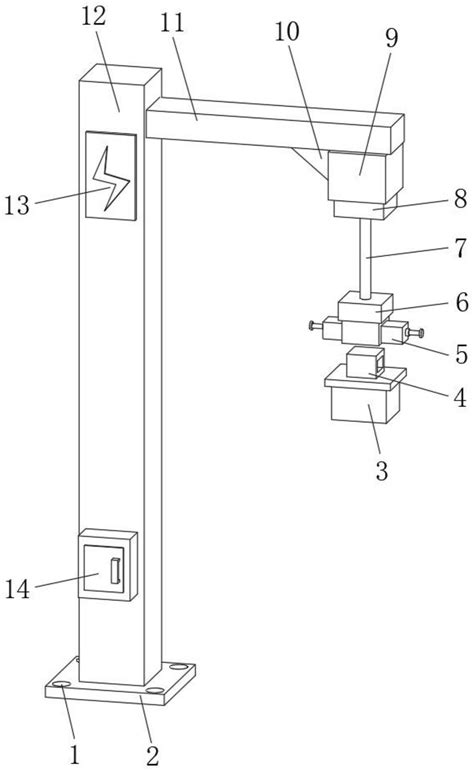 12
11
10
9
13
8
7
6
5
4
3
14
1
2