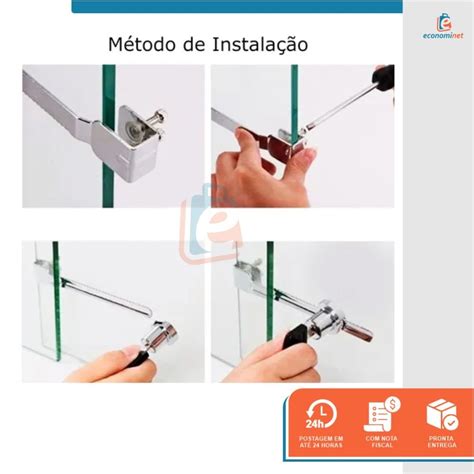 Método de Instalação

econominet

24h

POSTAGEM EM ATÉ 24 HORAS

COM NOTA FISCAL

PRONTA ENTREGA