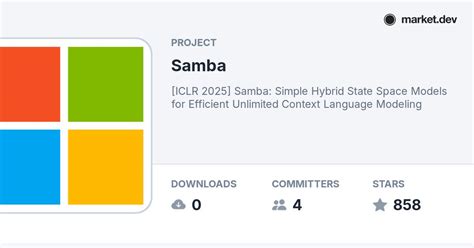 market.dev

PROJECT

Samba

[ICLR 2025] Samba: Simple Hybrid State Space Models for Efficient Unlimited Context Language Modeling

DOWNLOADS
0

COMMITTERS
4

STARS
858