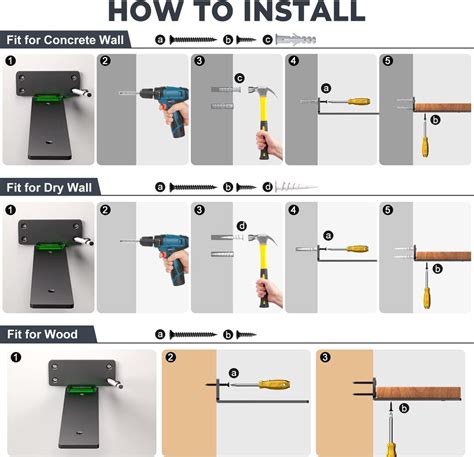 HOW TO INSTALL

Fit for Concrete Wall

a b c

1 2 3 c 4 a 5 b

Fit for Dry Wall

a b d

1 2 3 d 4 a 5 b

Fit for Wood

a b

1 2 a 3 b