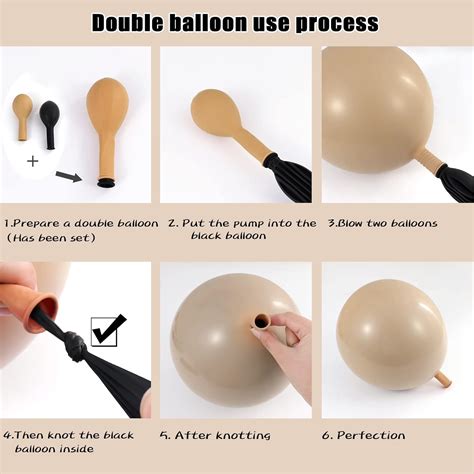 Double balloon use process

+

1.Prepare a double balloon (Has been set)

2. Put the pump into the black balloon

3.Blow two balloons

4.Then knot the black balloon inside

5. After knotting

6. Perfection