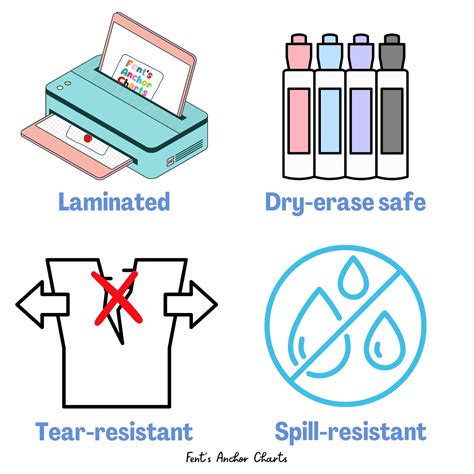 Fent's Anchor Charts

Laminated

Dry-erase safe

Tear-resistant

Spill-resistant

Fent's Anchor Charts