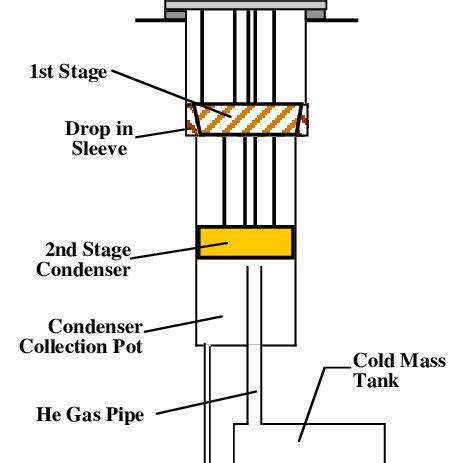 1st Stage

Drop in Sleeve

2nd Stage Condenser

Condenser Collection Pot

Cold Mass Tank

He Gas Pipe