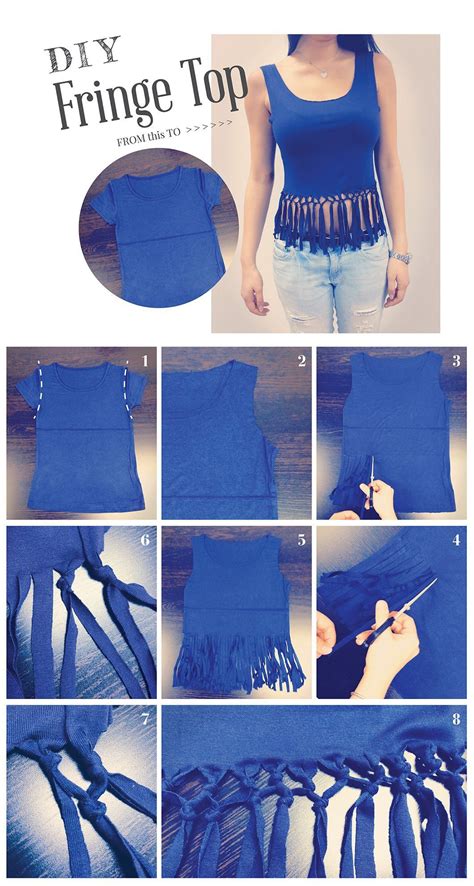 DIY
Fringe Top
FROM this TO >>>>>>

1
2
3
6
5
4
7
8