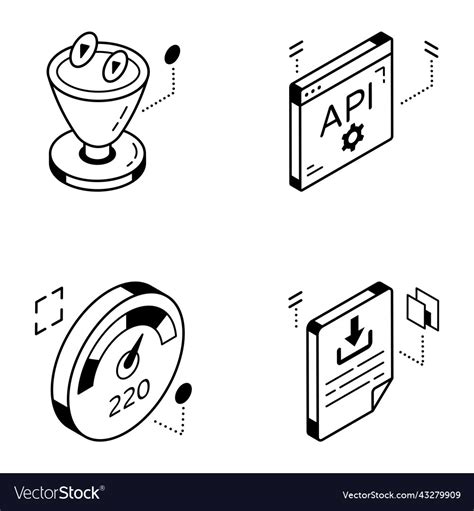 API

220

VectorStock®

VectorStock.com/43279909