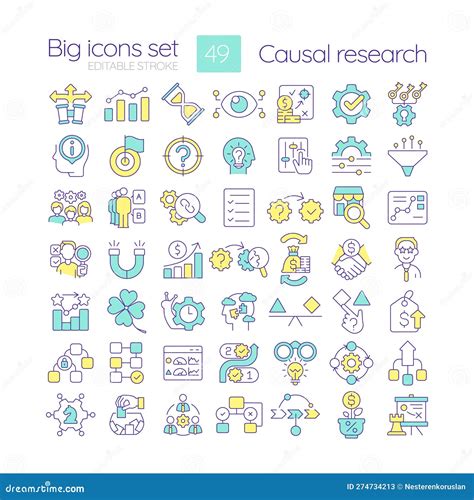 Big icons set
EDITABLE STROKE
49
Causal research

A
B

2
1

dreamstime.com
ID 274734213 © Nesterenkoruslan