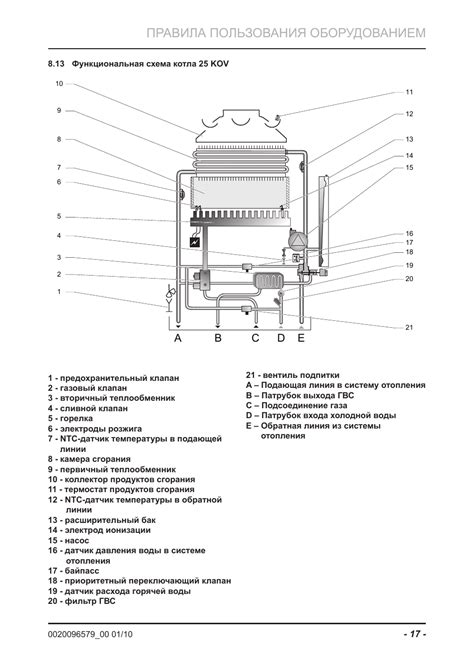 ПРАВИЛА ПОЛЬЗОВАНИЯ ОБОРУДОВАНИЕМ

8.13 Функциональная схема котла 25 KOV

10
9
8
7
6
5
4
3
2
1
11
12
13
14
15
16
17
18
19
20
21
A B C D E

1 - предохранительный клапан
2 - газовый клапан
3 - вторичный теплообменник
4 - сливной клапан
5 - горелка
6 - электроды розжига
7 - NTC-датчик температуры в подающей линии
8 - камера сгорания
9 - первичный теплообменник
10 - коллектор продуктов сгорания
11 - термостат продуктов сгорания
12 - NTC-датчик температуры в обратной линии
13 - расширительный бак
14 - электрод ионизации
15 - насос
16 - датчик давления воды в системе отопления
17 - байпасс
18 - приоритетный переключающий клапан
19 - датчик расхода горячей воды
20 - фильтр ГВС

21 - вентиль подпитки
A – Подающая линия в систему отопления
B – Патрубок выхода ГВС
C – Подсоединение газа
D – Патрубок входа холодной воды
E – Обратная линия из системы отопления

0020096579_00 01/10
- 17 -